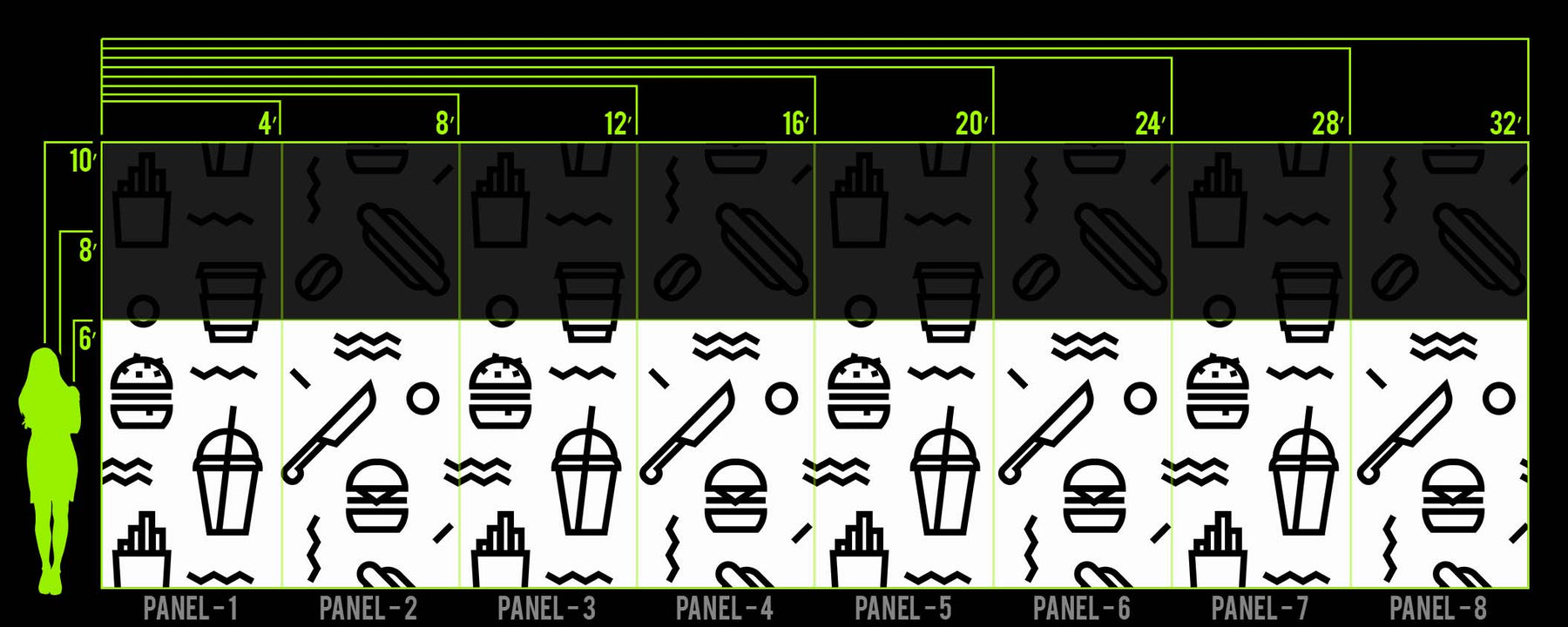 4′ 8′ 12′ 16′ 20′ 24′ 28′ 32′

10′
8′
6′

PANEL-1 PANEL-2 PANEL-3 PANEL-4 PANEL-5 PANEL-6 PANEL-7 PANEL-8